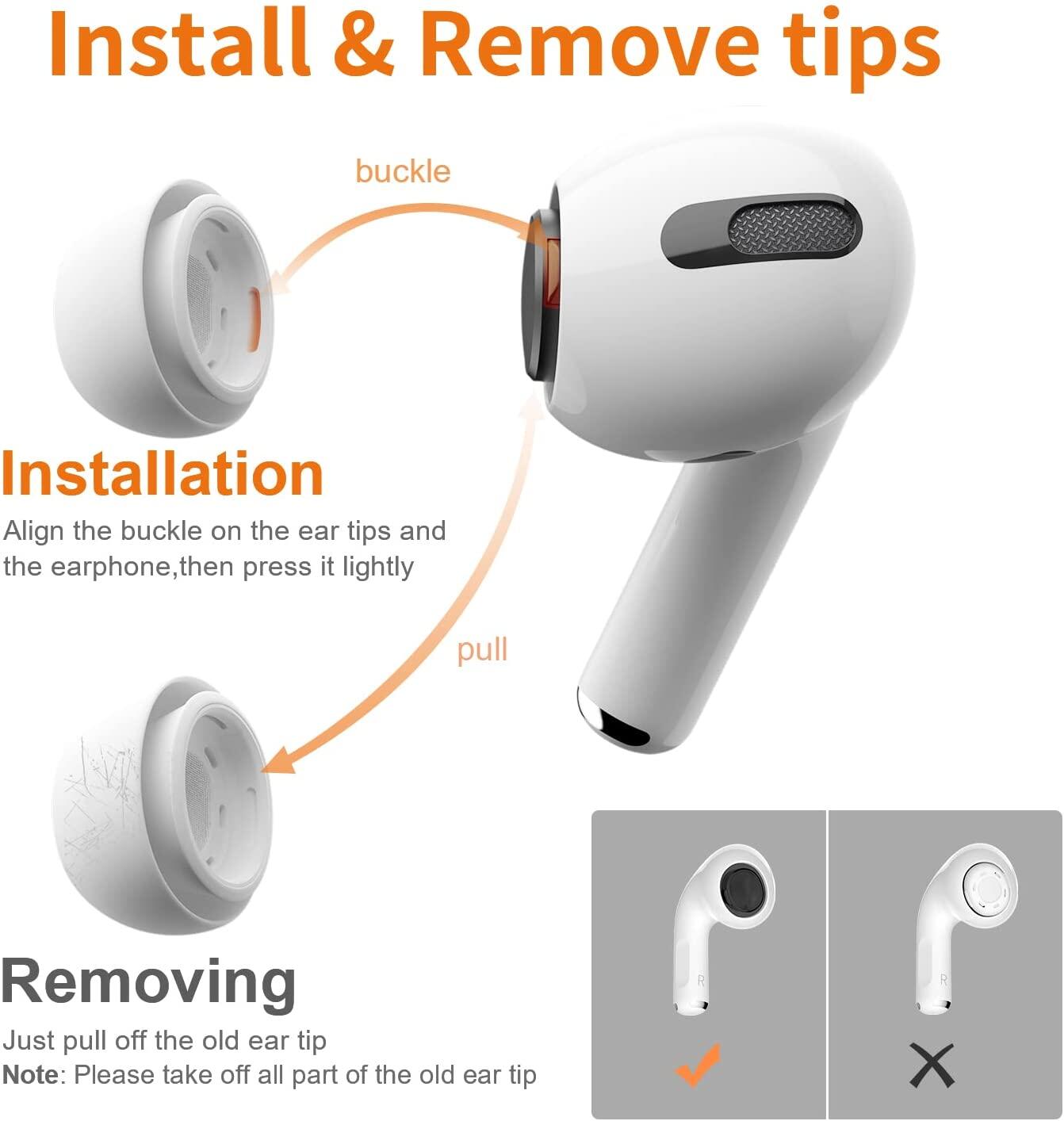 Install & Remove tips

buckle

Installation

Align the buckle on the ear tips and the earphone,then press it lightly

pull

Removing

Just pull off the old ear tip

Note: Please take off all part of the old ear tip

R

R