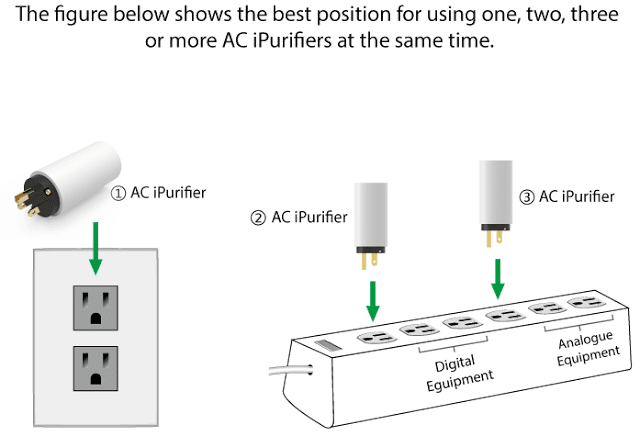 The figure below shows the best position for using one, two, three or more AC iPurifiers at the same time.

① AC iPurifier

② AC iPurifier

③ AC iPurifier

Digital Equipment

Analogue Equipment