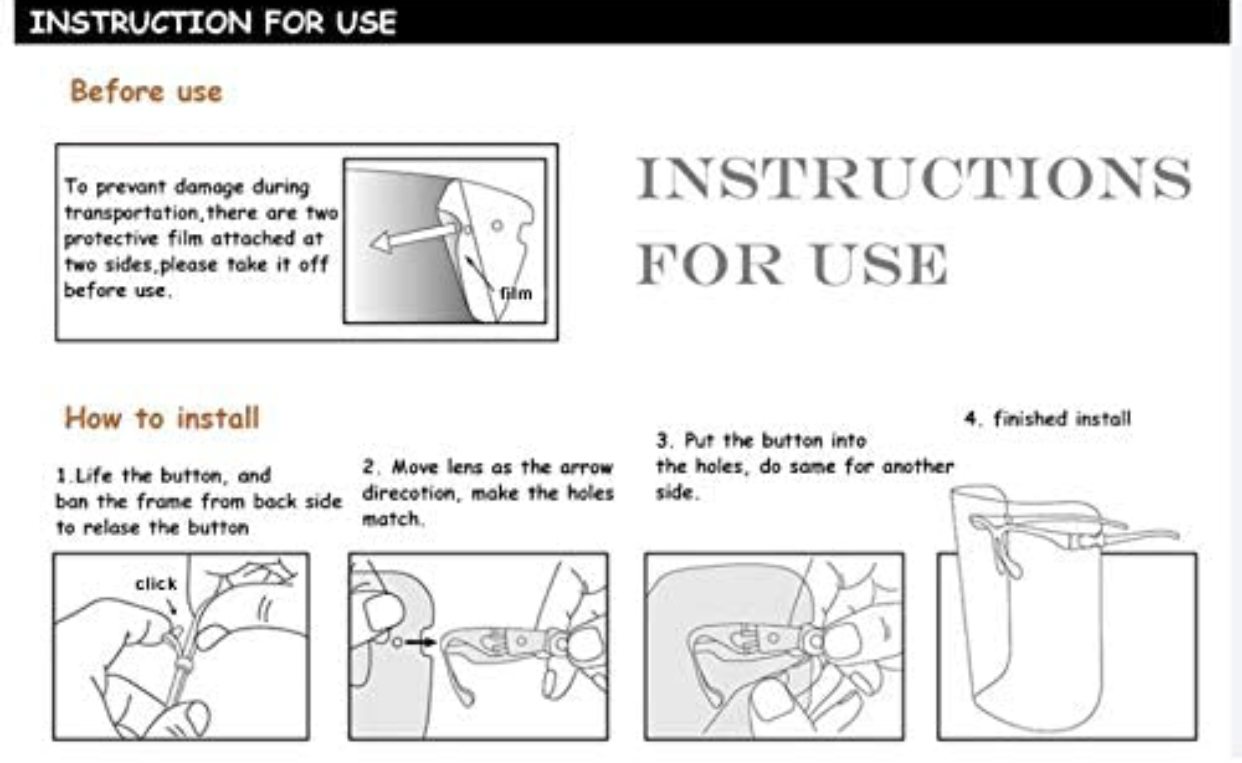 INSTRUCTION FOR USE

Before use

To prevant damage during transportation,there are two protective film attached at two sides,please take it off before use.

film

INSTRUCTIONS FOR USE

How to install

1.Life the button, and ban the frame from back side to relase the button

click

2. Move lens as the arrow direcotion, make the holes match.

3. Put the button into the holes, do same for another side.

4. finished install